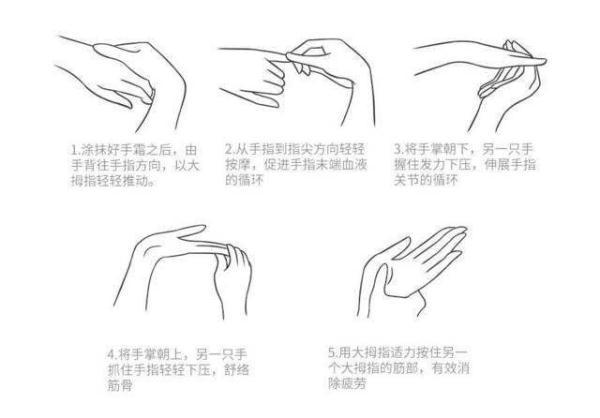 1.涂抹好手霜之后，由手背往手指方向，以大拇指轻轻推动。

2.从手指到指尖方向轻轻按摩，促进手指末端血液的循环

3.将手掌朝下，另一只手握住发力下压，伸展手指关节的循环

4.将手掌朝上，另一只手抓住手指轻轻下压，舒络筋骨

5.用大拇指适力按住另一个大拇指的筋部，有效消除疲劳